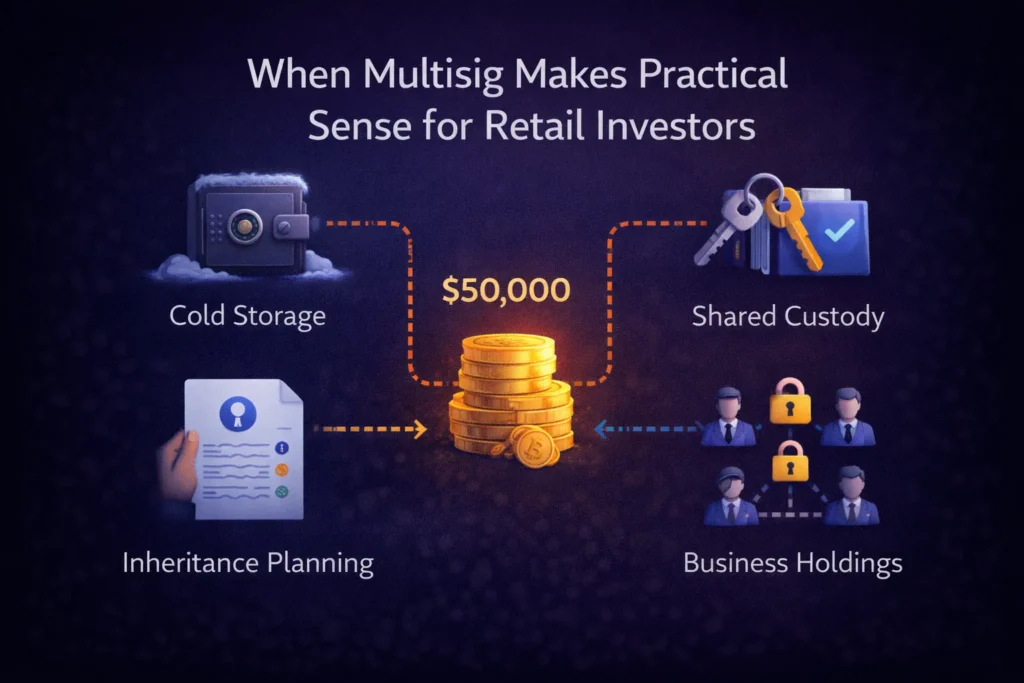 When Multisig Makes Practical Sense for Retail Investors

Cold Storage

$50,000

Shared Custody

Inheritance Planning

Business Holdings